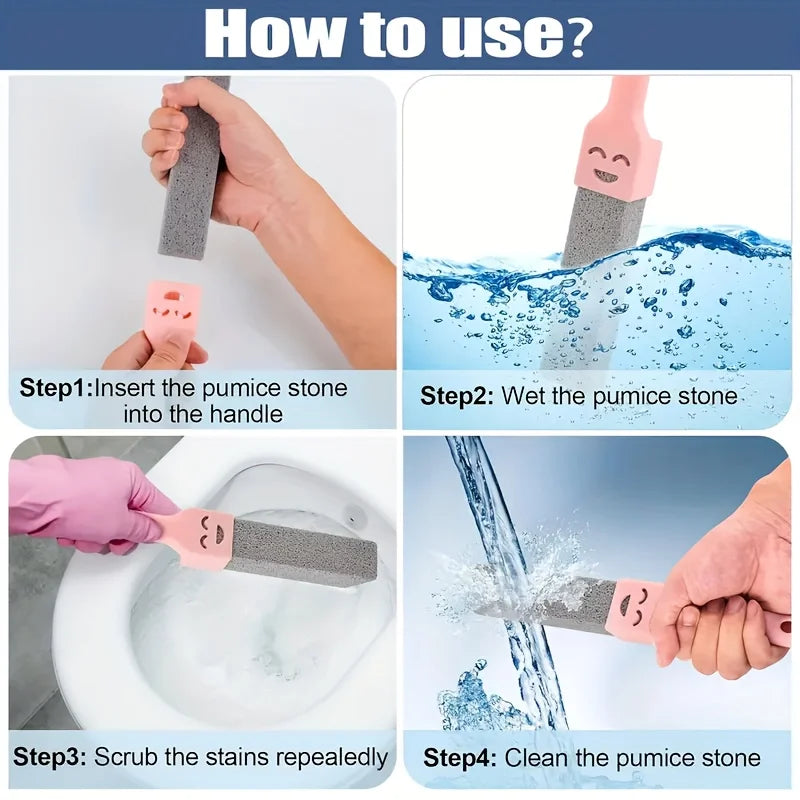 How to use?

Step1:Insert the pumice stone into the handle

Step2: Wet the pumice stone

Step3: Scrub the stains repealedly

Step4: Clean the pumice stone