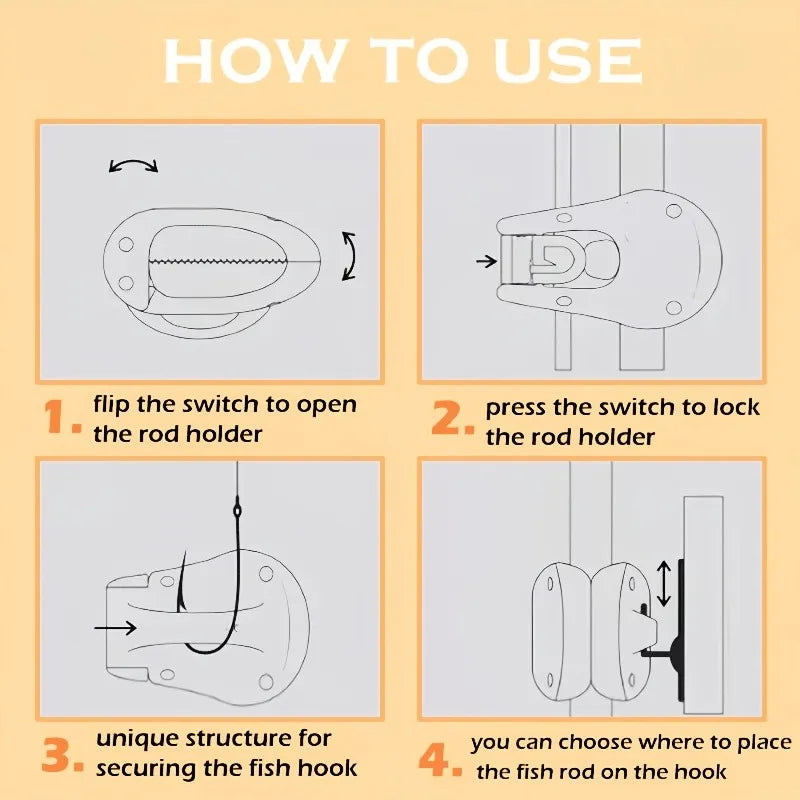 HOW TO USE

1. flip the switch to open the rod holder

2. press the switch to lock the rod holder

3. unique structure for securing the fish hook

4. you can choose where to place the fish rod on the hook