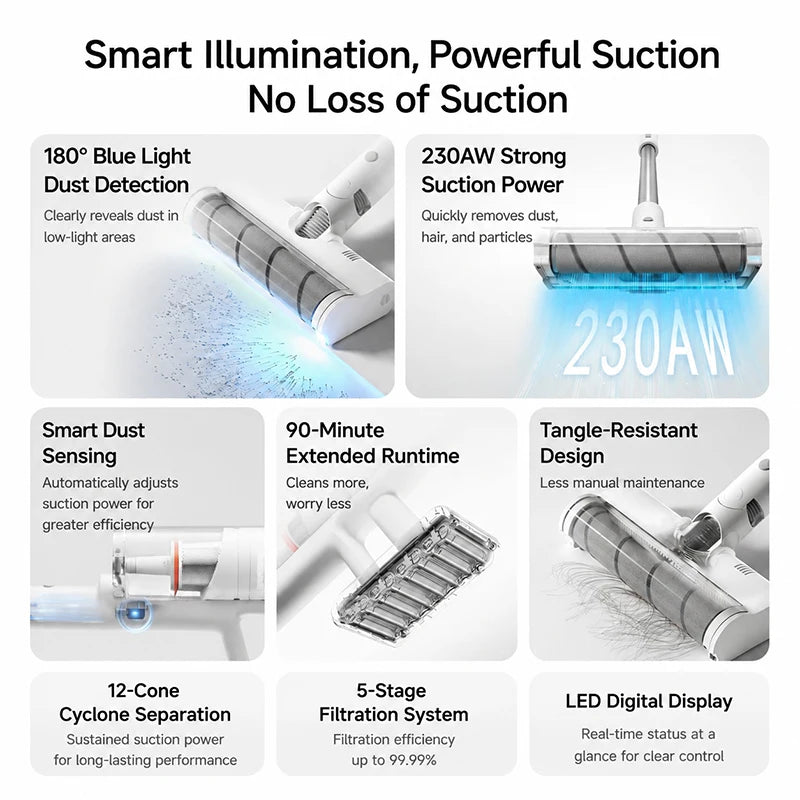 Smart Illumination, Powerful Suction
No Loss of Suction

180° Blue Light Dust Detection
Clearly reveals dust in low-light areas

230AW Strong Suction Power
Quickly removes dust, hair, and particles

230AW

Smart Dust Sensing
Automatically adjusts suction power for greater efficiency

90-Minute Extended Runtime
Cleans more, worry less

Tangle-Resistant Design
Less manual maintenance

12-Cone Cyclone Separation
Sustained suction power for long-lasting performance

5-Stage Filtration System
Filtration efficiency up to 99.99%

LED Digital Display
Real-time status at a glance for clear control