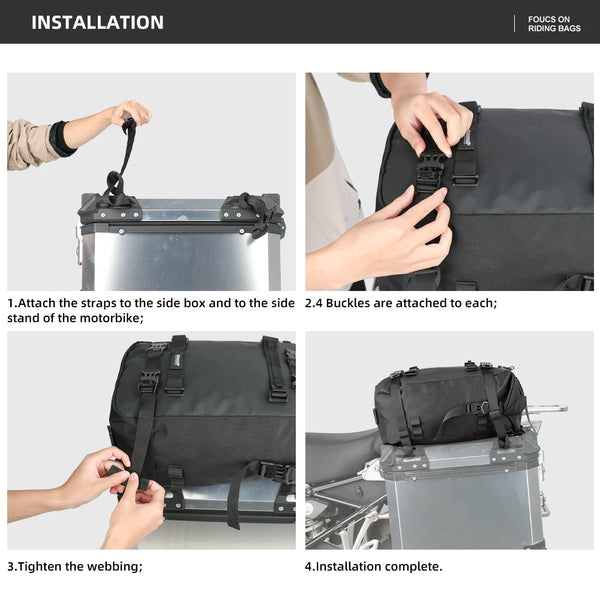 INSTALLATION

FOUCS ON
RIDING BAGS

1.Attach the straps to the side box and to the side stand of the motorbike;

2.4 Buckles are attached to each;

3.Tighten the webbing;

4.Installation complete.