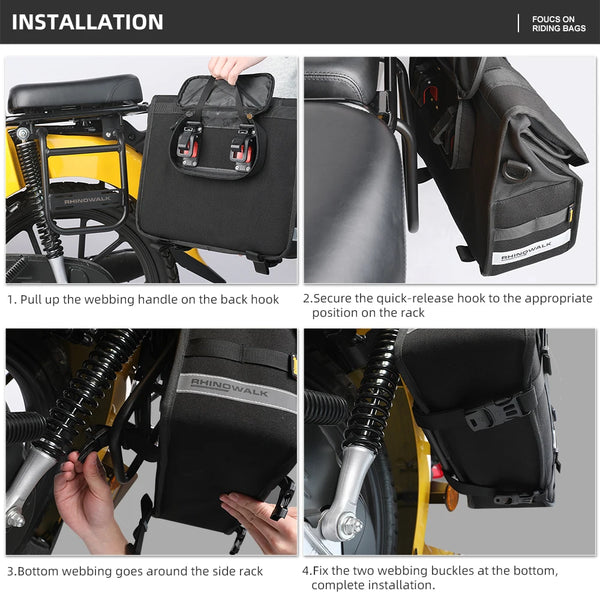 INSTALLATION

FOUCS ON RIDING BAGS

RHINOWALK

RHINOWALK

1. Pull up the webbing handle on the back hook

2.Secure the quick-release hook to the appropriate position on the rack

RHINOWALK

3.Bottom webbing goes around the side rack

4.Fix the two webbing buckles at the bottom, complete installation.