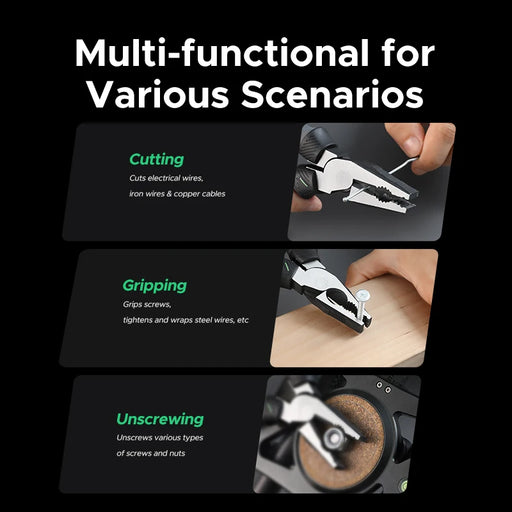 Multi-functional for Various Scenarios

Cutting
Cuts electrical wires, iron wires & copper cables

Gripping
Grips screws, tightens and wraps steel wires, etc

Unscrewing
Unscrews various types of screws and nuts