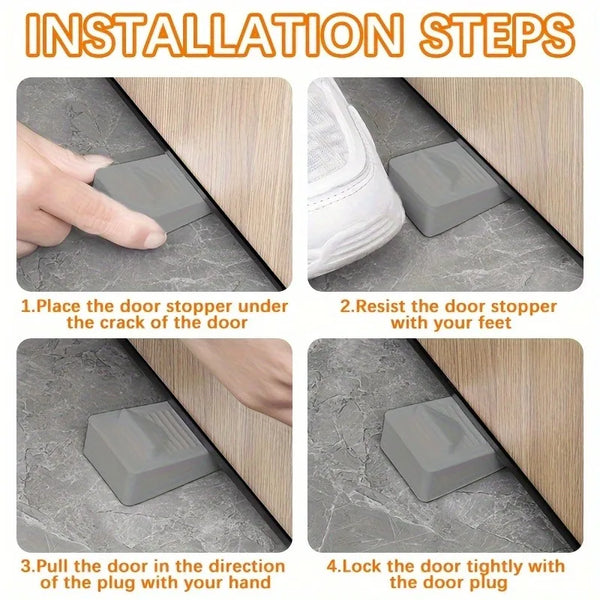 INSTALLATION STEPS

1.Place the door stopper under the crack of the door

2.Resist the door stopper with your feet

3.Pull the door in the direction of the plug with your hand

4.Lock the door tightly with the door plug