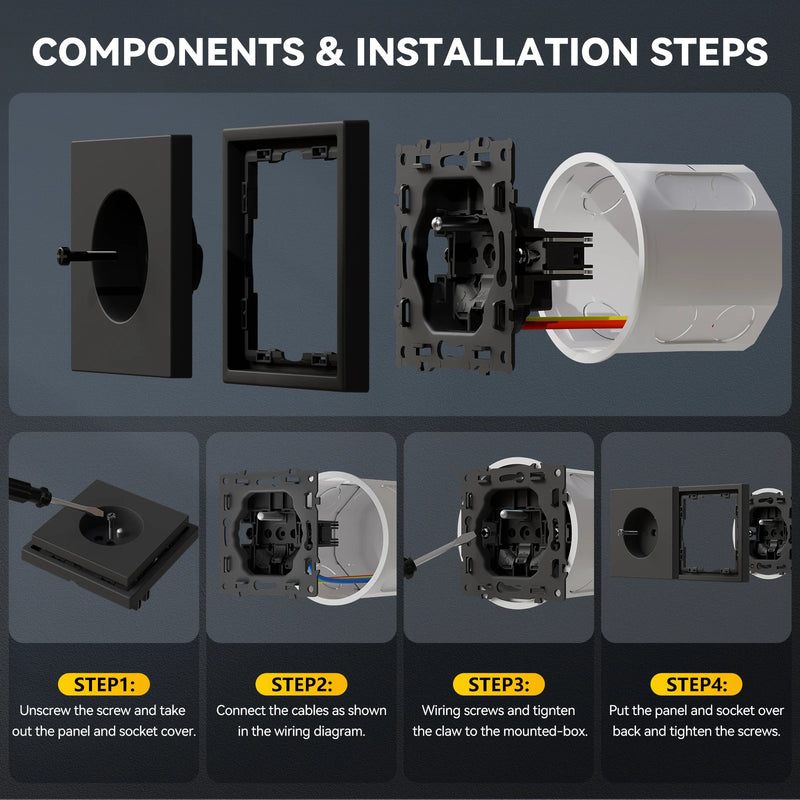 COMPONENTS & INSTALLATION STEPS

STEP1:
Unscrew the screw and take out the panel and socket cover.

STEP2:
Connect the cables as shown in the wiring diagram.

STEP3:
Wiring screws and tignten the claw to the mounted-box.

STEP4:
Put the panel and socket over back and tighten the screws.