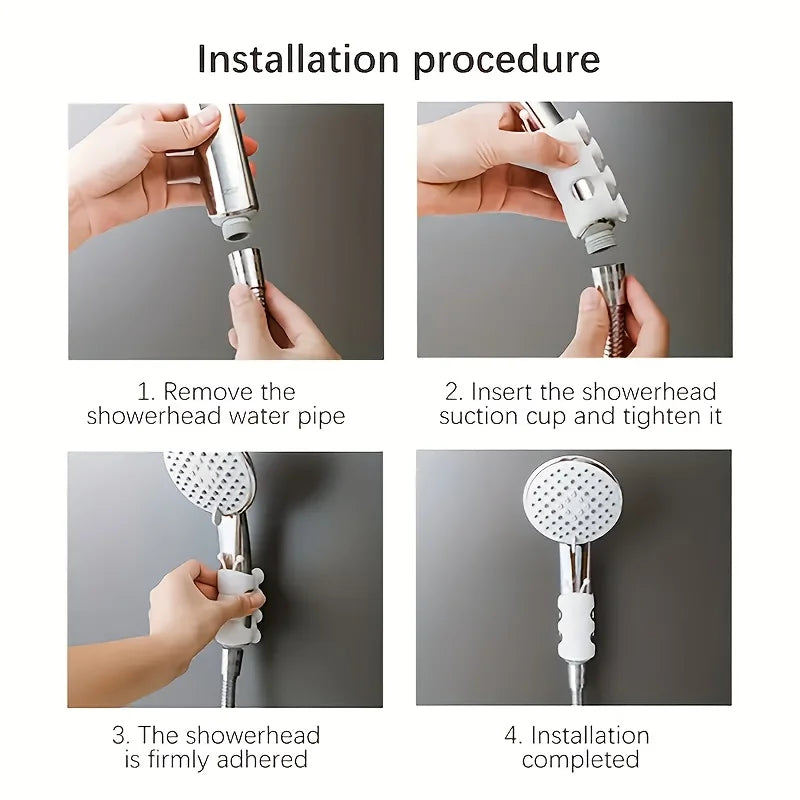 Installation procedure

1. Remove the showerhead water pipe

2. Insert the showerhead suction cup and tighten it

3. The showerhead is firmly adhered

4. Installation completed