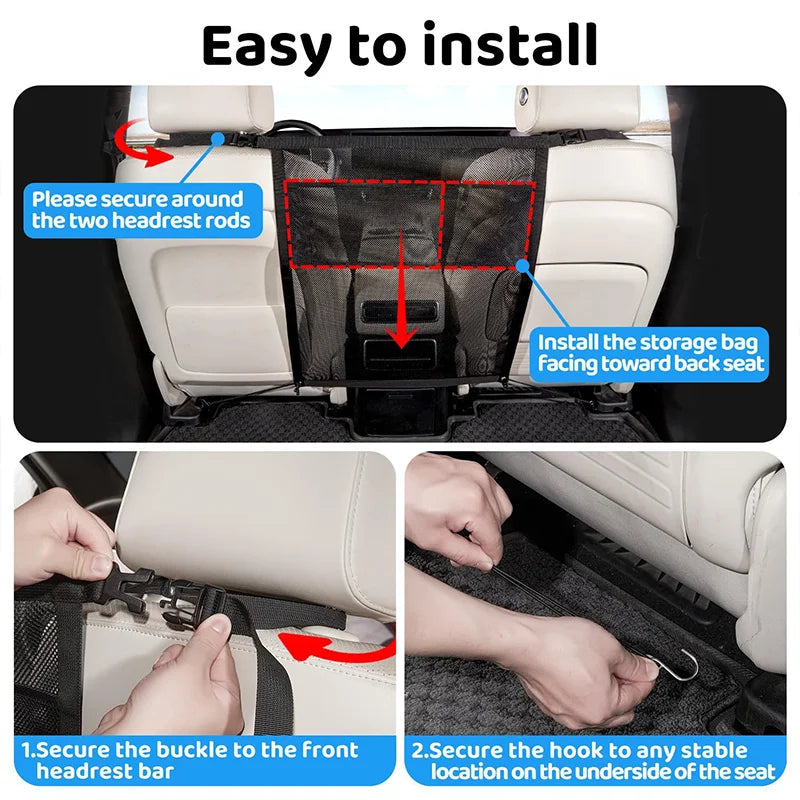 Easy to install

Please secure around the two headrest rods

Install the storage bag facing toward back seat

1.Secure the buckle to the front headrest bar

2.Secure the hook to any stable location on the underside of the seat