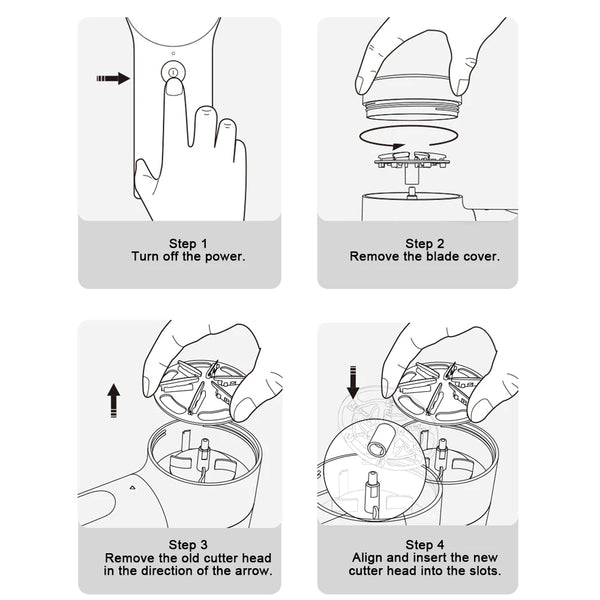 Step 1
Turn off the power.

Step 2
Remove the blade cover.

Step 3
Remove the old cutter head in the direction of the arrow.

Step 4
Align and insert the new cutter head into the slots.