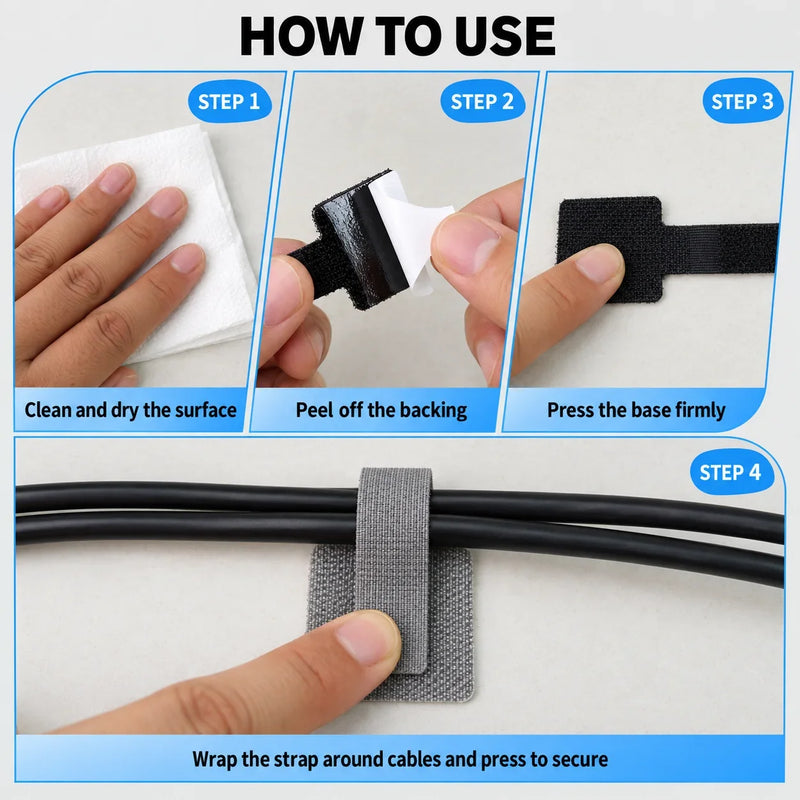 HOW TO USE

STEP 1

Clean and dry the surface

STEP 2

Peel off the backing

STEP 3

Press the base firmly

STEP 4

Wrap the strap around cables and press to secure