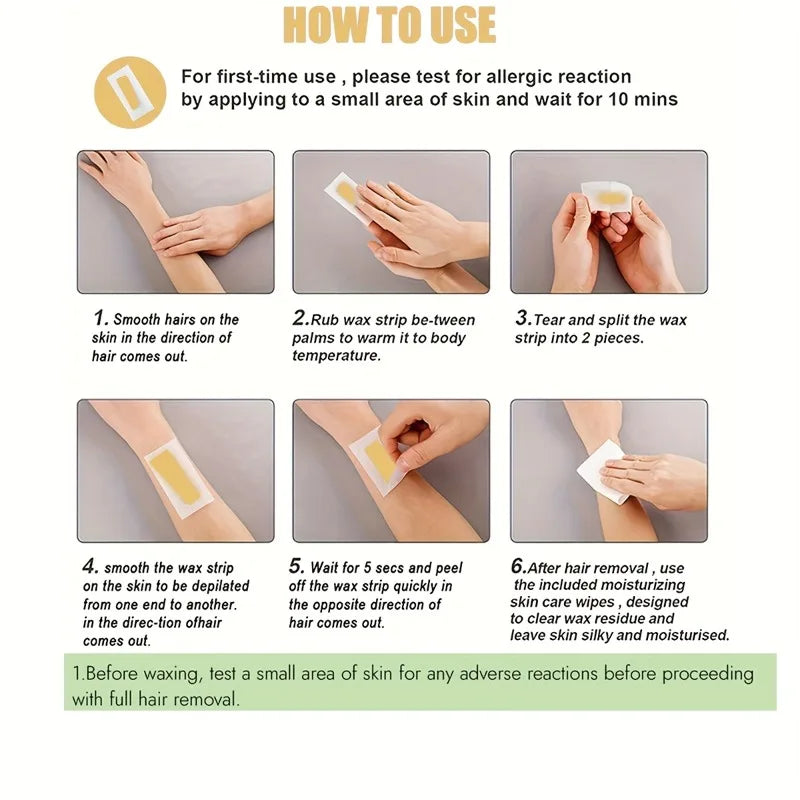 HOW TO USE

For first-time use , please test for allergic reaction by applying to a small area of skin and wait for 10 mins

1. Smooth hairs on the skin in the direction of hair comes out.

2.Rub wax strip be-tween palms to warm it to body temperature.

3.Tear and split the wax strip into 2 pieces.

4. smooth the wax strip on the skin to be depilated from one end to another. in the direc-tion ofhair comes out.

5. Wait for 5 secs and peel off the wax strip quickly in the opposite direction of hair comes out.

6.After hair removal , use the included moisturizing skin care wipes , designed to clear wax residue and leave skin silky and moisturised.

1.Before waxing, test a small area of skin for any adverse reactions before proceeding with full hair removal.