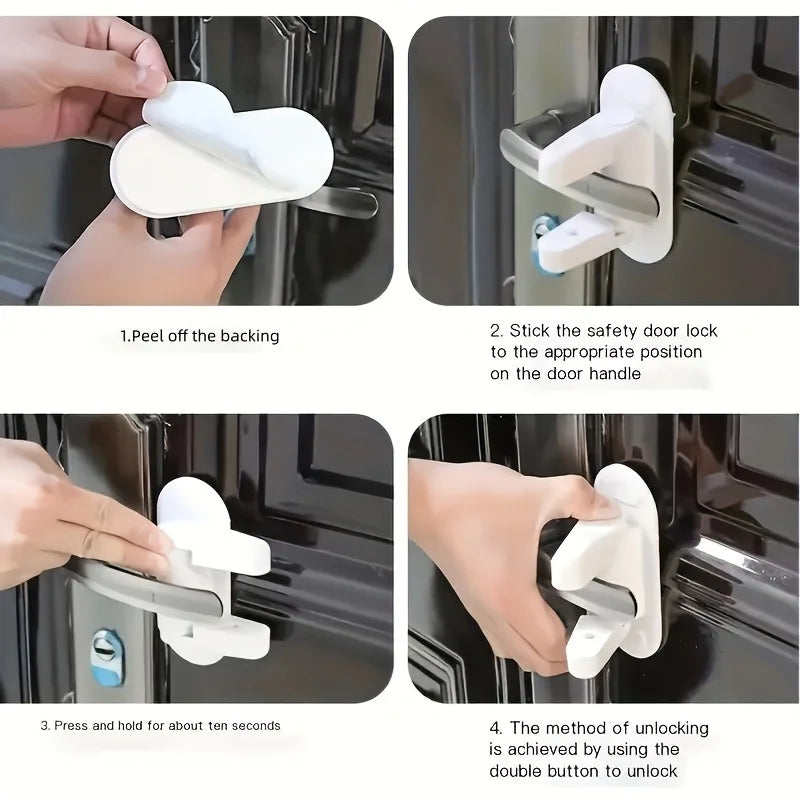 1.Peel off the backing

2. Stick the safety door lock to the appropriate position on the door handle

3. Press and hold for about ten seconds

4. The method of unlocking is achieved by using the double button to unlock