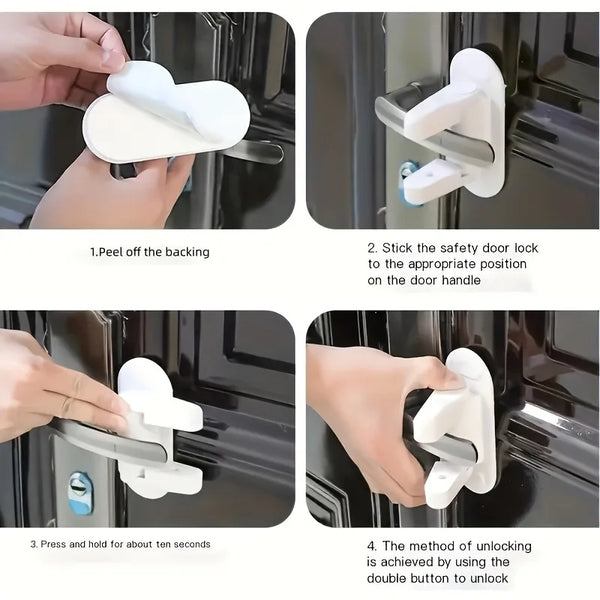 1.Peel off the backing

2. Stick the safety door lock to the appropriate position on the door handle

3. Press and hold for about ten seconds

4. The method of unlocking is achieved by using the double button to unlock