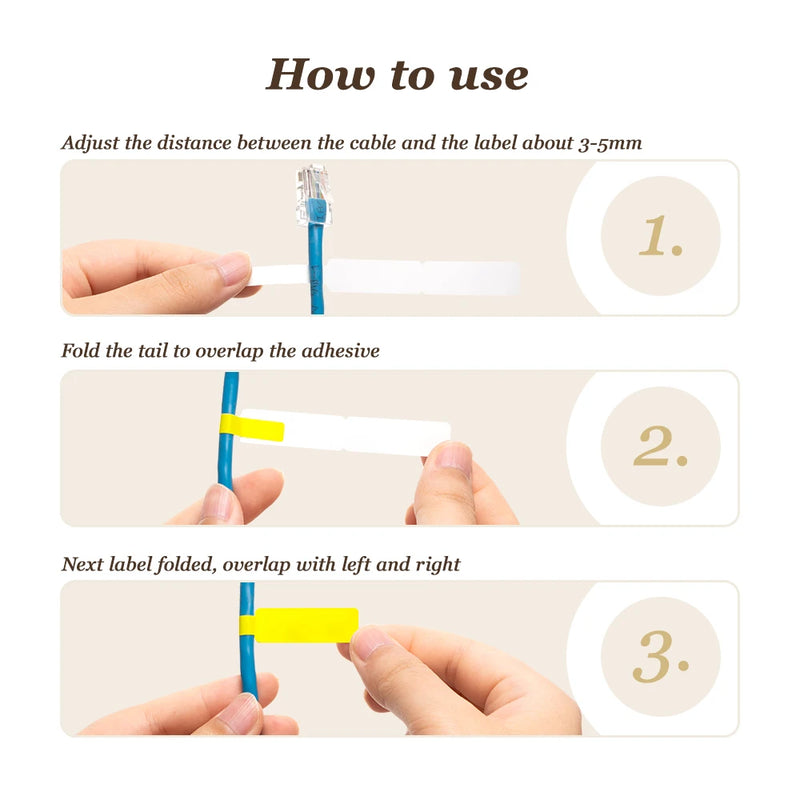 How to use

Adjust the distance between the cable and the label about 3-5mm

1.

Fold the tail to overlap the adhesive

2.

Next label folded, overlap with left and right

3.