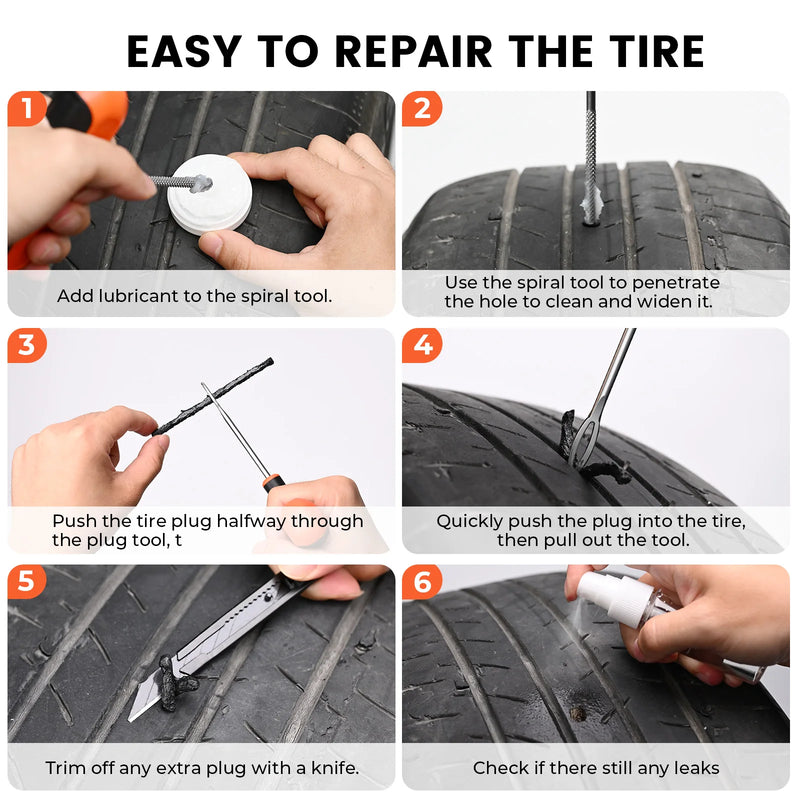 EASY TO REPAIR THE TIRE

1
Add lubricant to the spiral tool.

2
Use the spiral tool to penetrate the hole to clean and widen it.

3
Push the tire plug halfway through the plug tool, t

4
Quickly push the plug into the tire, then pull out the tool.

5
Trim off any extra plug with a knife.

6
Check if there still any leaks