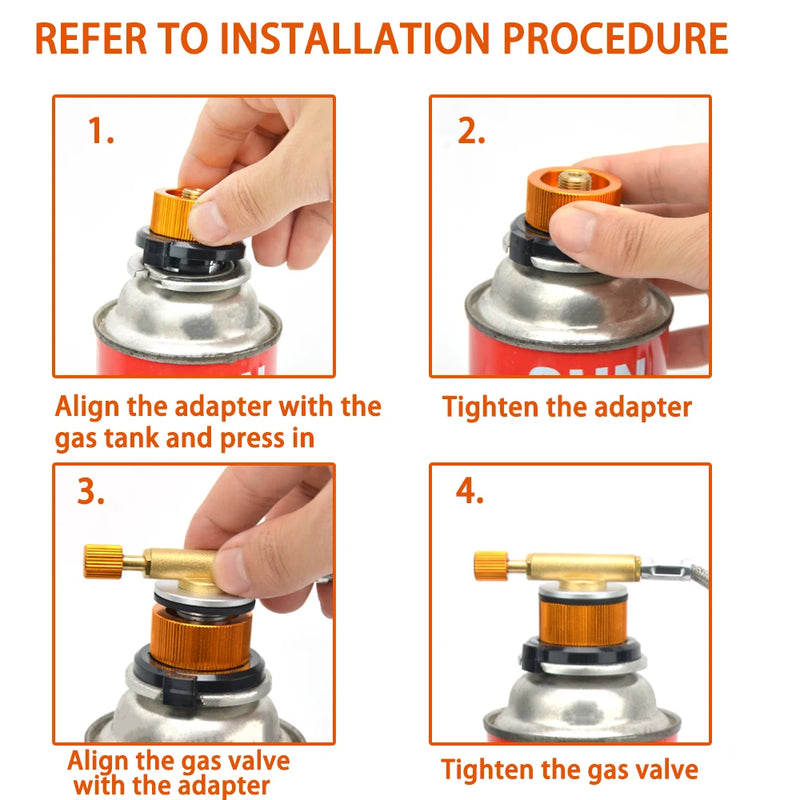 REFER TO INSTALLATION PROCEDURE

1.

Align the adapter with the gas tank and press in

2.

Tighten the adapter

3.

Align the gas valve with the adapter

4.

Tighten the gas valve