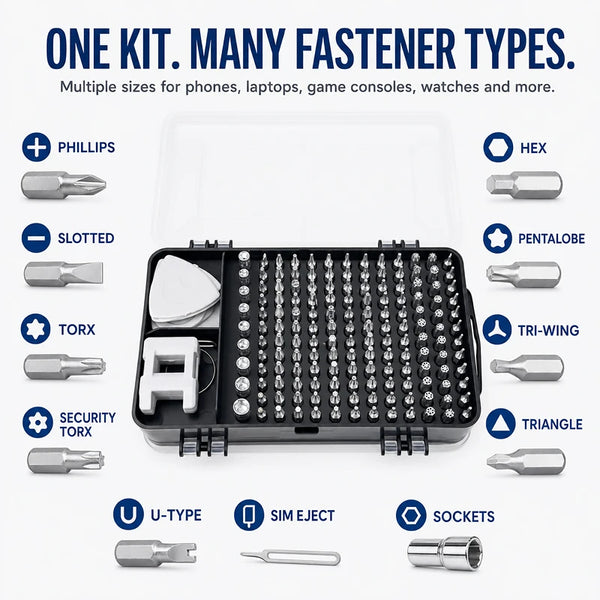 ONE KIT. MANY FASTENER TYPES.
Multiple sizes for phones, laptops, game consoles, watches and more.

PHILLIPS

SLOTTED

TORX

SECURITY TORX

HEX

PENTALOBE

TRI-WING

TRIANGLE

U-TYPE

SIM EJECT

SOCKETS