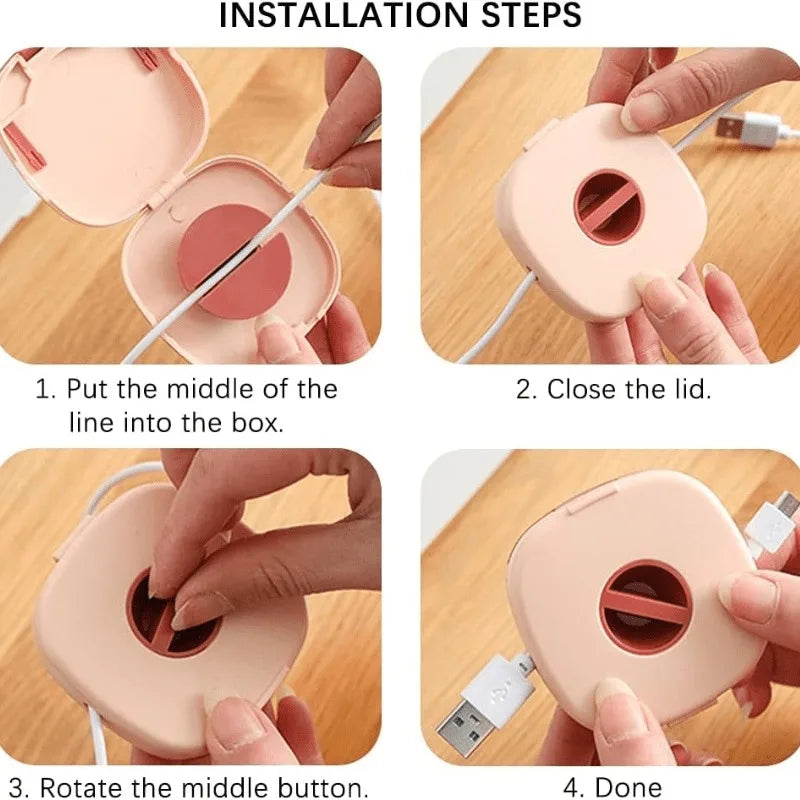 INSTALLATION STEPS

1. Put the middle of the line into the box.

2. Close the lid.

3. Rotate the middle button.

4. Done