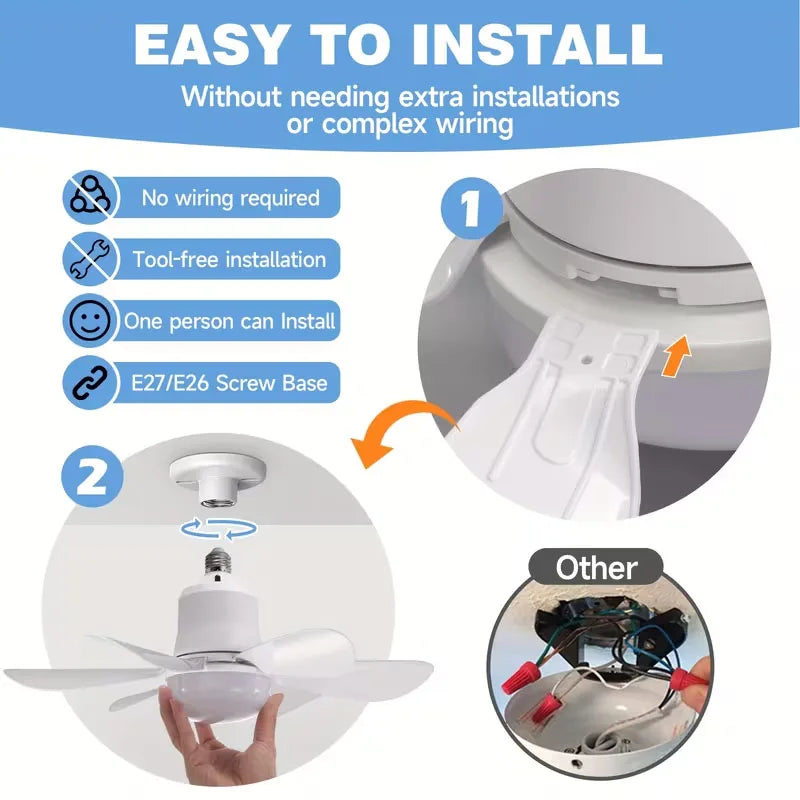 EASY TO INSTALL

Without needing extra installations or complex wiring

No wiring required

Tool-free installation

One person can Install

E27/E26 Screw Base

1

2

Other