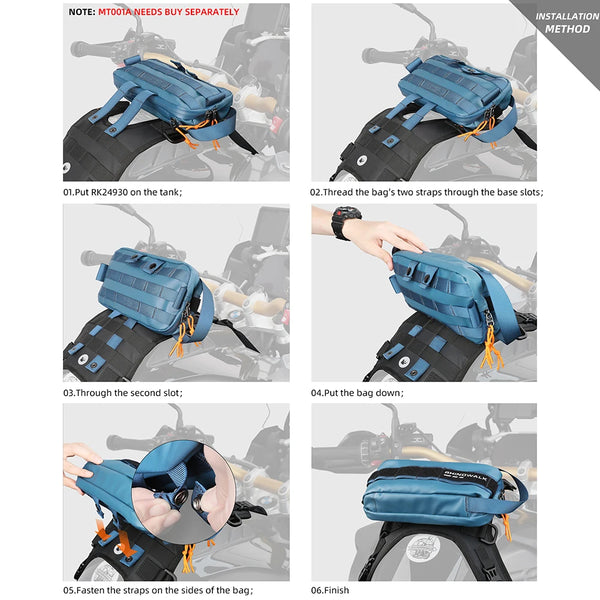 NOTE: MT001A NEEDS BUY SEPARATELY

INSTALLATION METHOD

01.Put RK24930 on the tank;

02.Thread the bag's two straps through the base slots;

03.Through the second slot;

04.Put the bag down;

05.Fasten the straps on the sides of the bag;

RHINOWALK

06.Finish