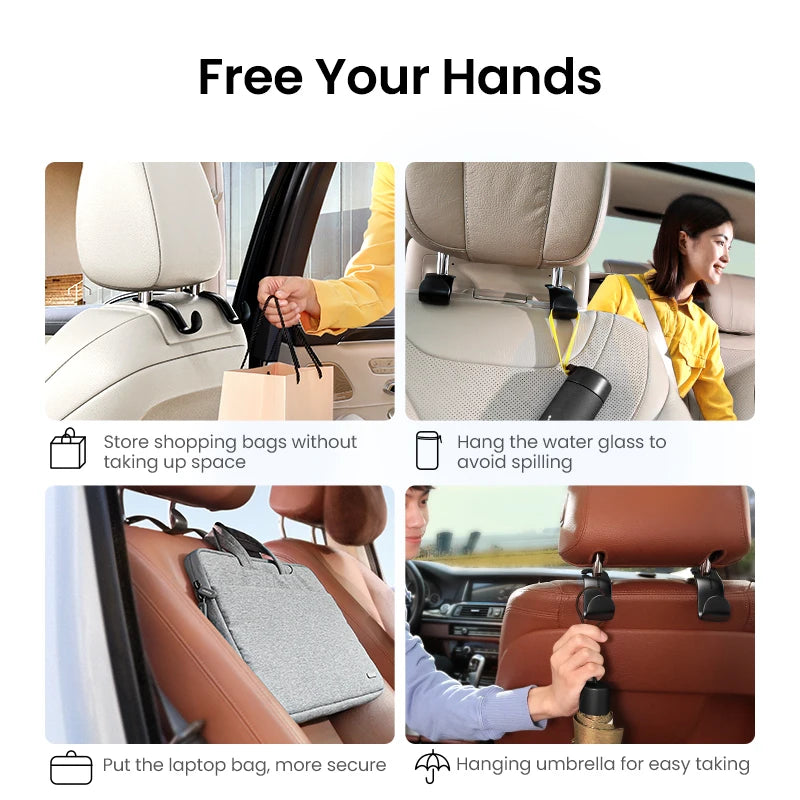 Free Your Hands

Store shopping bags without taking up space

Hang the water glass to avoid spilling

Put the laptop bag, more secure

Hanging umbrella for easy taking