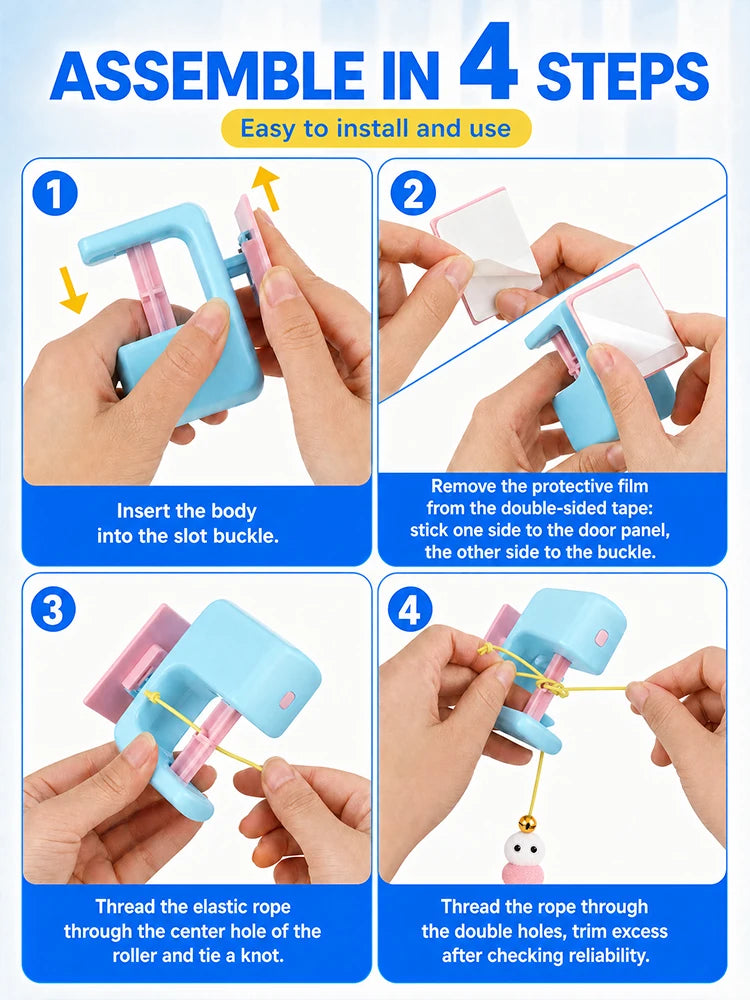 ASSEMBLE IN 4 STEPS

Easy to install and use

1

Insert the body into the slot buckle.

2

Remove the protective film from the double-sided tape: stick one side to the door panel, the other side to the buckle.

3

Thread the elastic rope through the center hole of the roller and tie a knot.

4

Thread the rope through the double holes, trim excess after checking reliability.