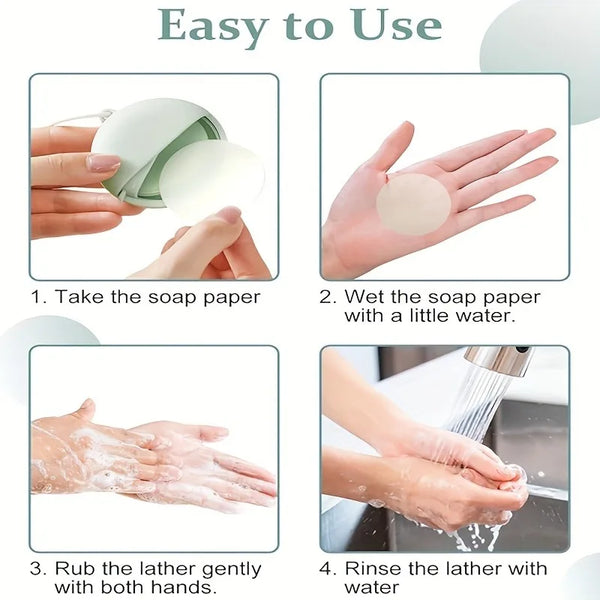 Easy to Use

1. Take the soap paper

2. Wet the soap paper with a little water.

3. Rub the lather gently with both hands.

4. Rinse the lather with water