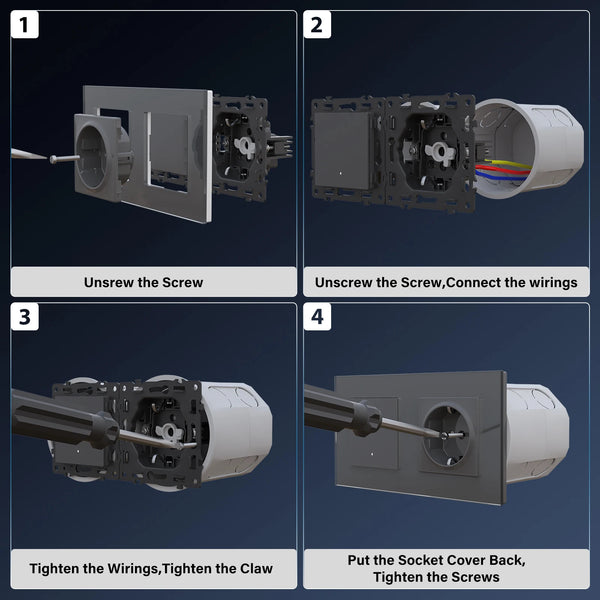 1

Unsrew the Screw

2

Unscrew the Screw,Connect the wirings

3

Tighten the Wirings,Tighten the Claw

4

Put the Socket Cover Back,
Tighten the Screws