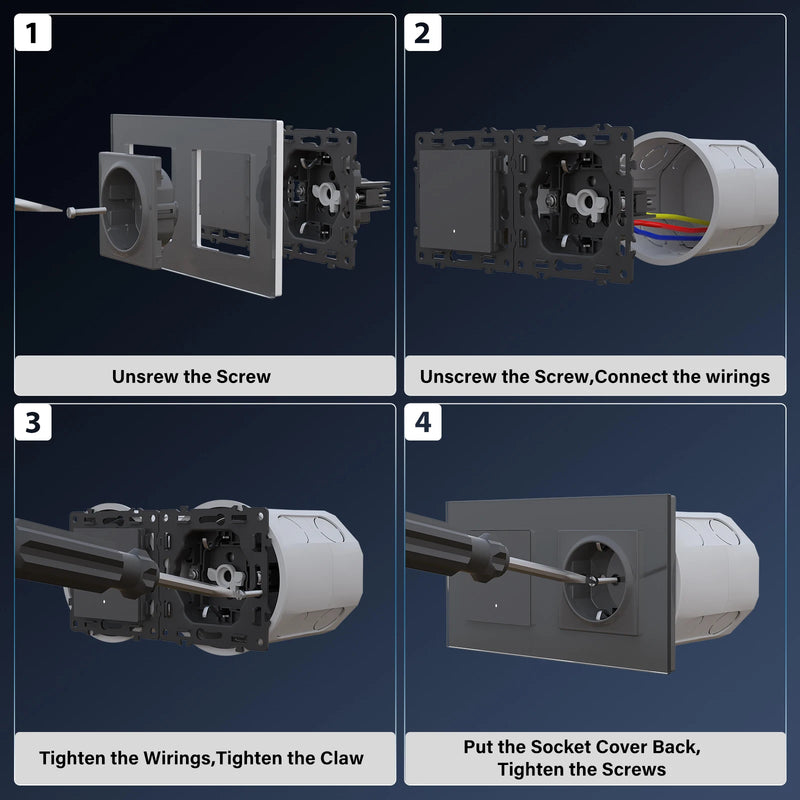 1

Unsrew the Screw

2

Unscrew the Screw,Connect the wirings

3

Tighten the Wirings,Tighten the Claw

4

Put the Socket Cover Back, Tighten the Screws