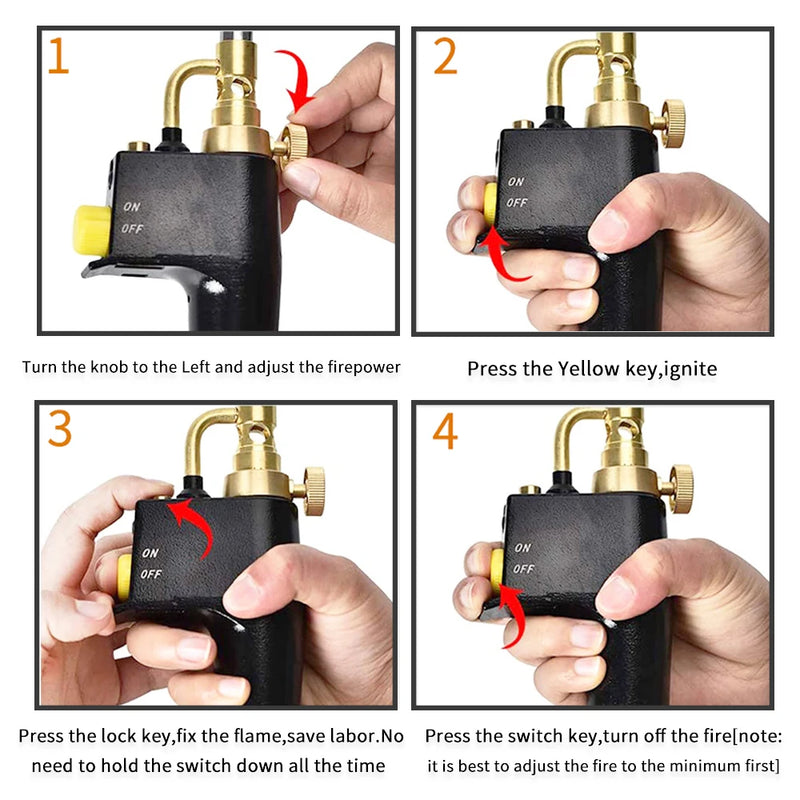 1

ON
OFF

Turn the knob to the Left and adjust the firepower

2

ON
OFF

Press the Yellow key,ignite

3

ON
OFF

Press the lock key,fix the flame,save labor.No need to hold the switch down all the time

4

ON
OFF

Press the switch key,turn off the fire[note: it is best to adjust the fire to the minimum first]