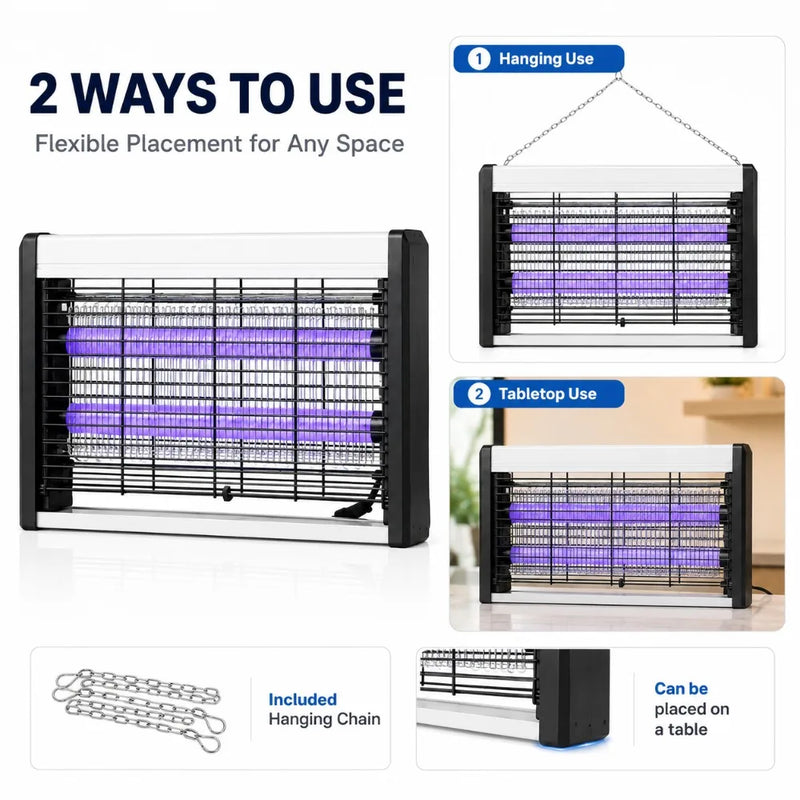 2 WAYS TO USE

Flexible Placement for Any Space

1 Hanging Use

2 Tabletop Use

Included
Hanging Chain

Can be
placed on
a table