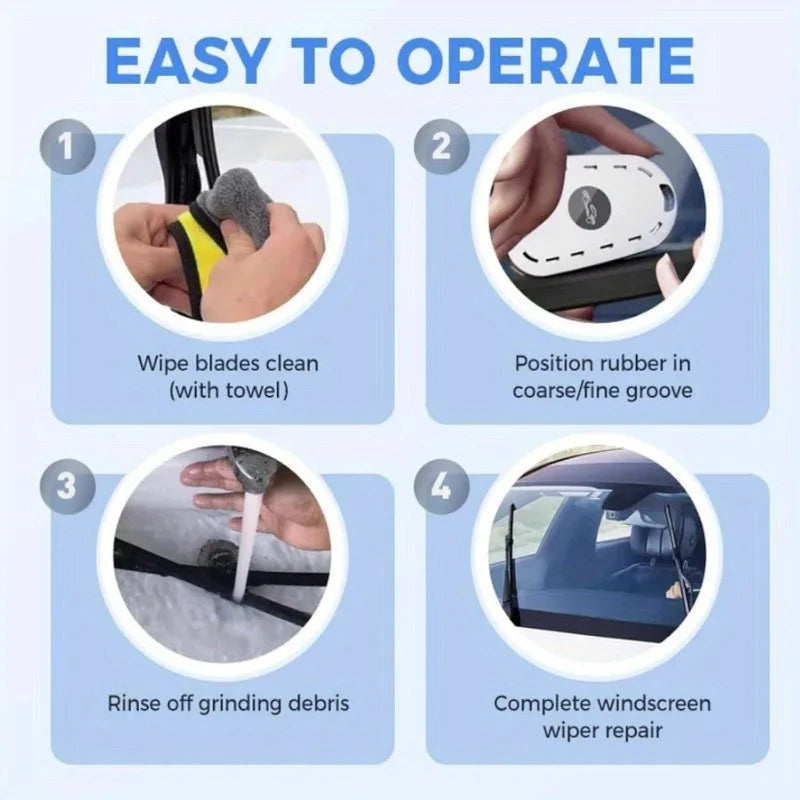 EASY TO OPERATE

1

Wipe blades clean (with towel)

2

Position rubber in coarse/fine groove

3

Rinse off grinding debris

4

Complete windscreen wiper repair