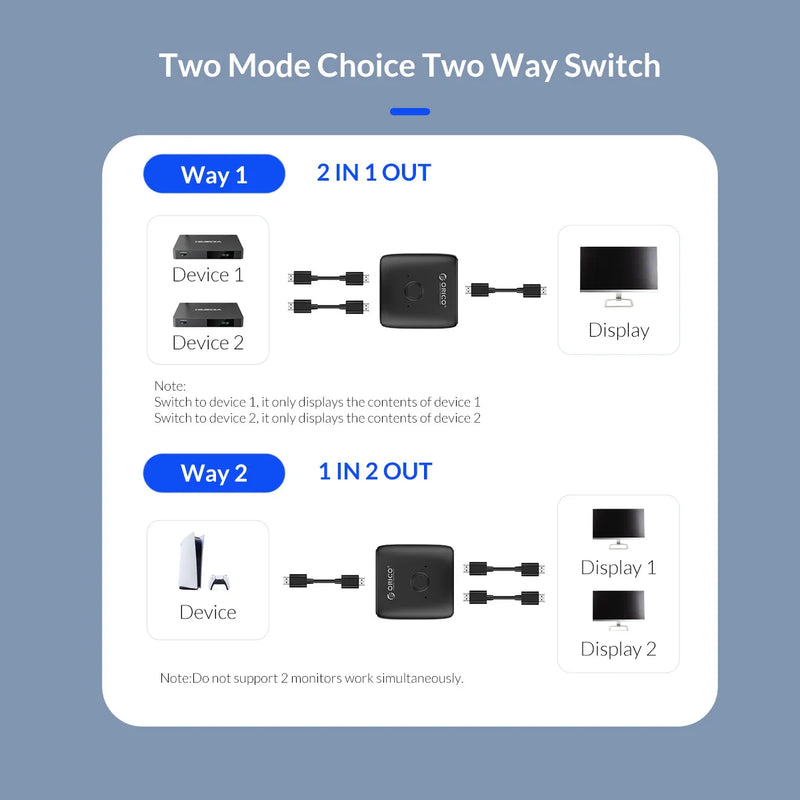 Two Mode Choice Two Way Switch

Way 1

2 IN 1 OUT

Device 1

Device 2

ORICO

Display

Note:
Switch to device 1, it only displays the contents of device 1
Switch to device 2, it only displays the contents of device 2

Way 2

1 IN 2 OUT

Device

ORICO

Display 1

Display 2

Note:Do not support 2 monitors work simultaneously.